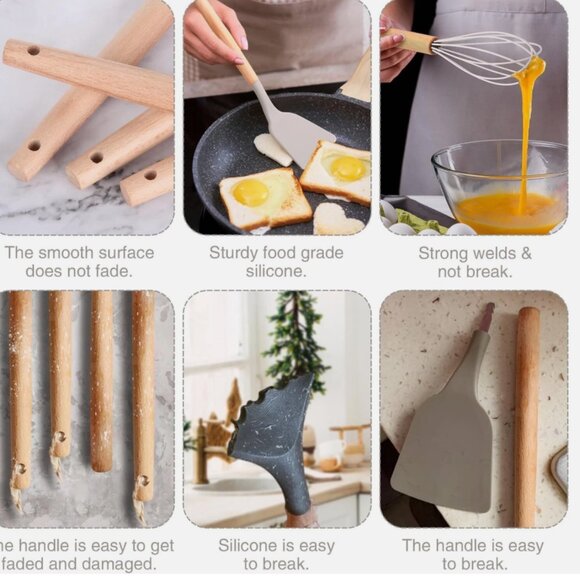 The smooth surface does not fade.

Sturdy food grade silicone.

Strong welds & not break.

he handle is easy to get faded and damaged.

Silicone is easy to break.

The handle is easy to break.